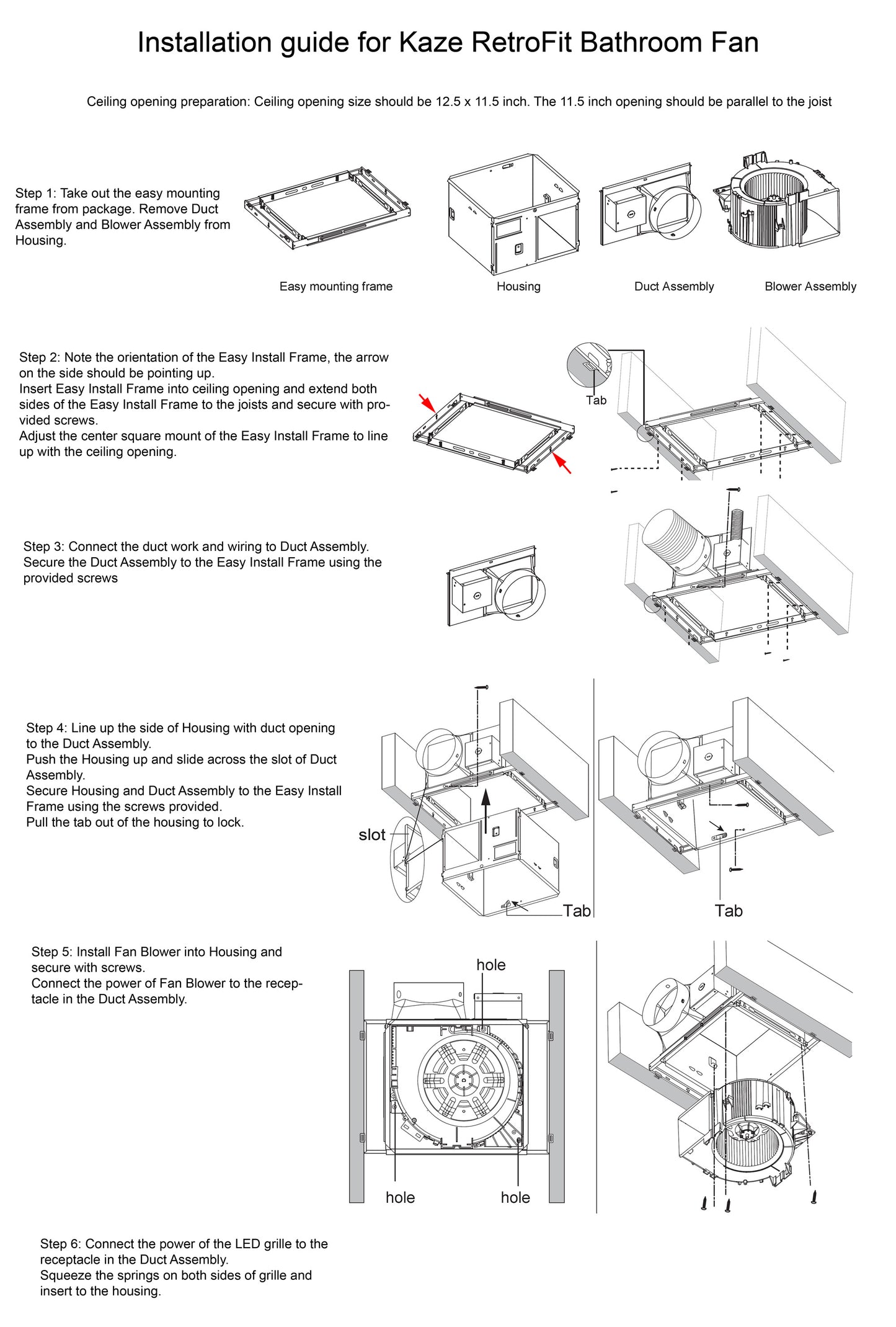 Installation guide for Kaze RetroFit Bathroom Fan

Ceiling opening preparation: Ceiling opening size should be 12.5 x 11.5 inch. The 11.5 inch opening should be parallel to the joist

Step 1: Take out the easy mounting frame from package. Remove Duct Assembly and Blower Assembly from Housing.

Easy mounting frame
Housing
Duct Assembly
Blower Assembly

Step 2: Note the orientation of the Easy Install Frame, the arrow on the side should be pointing up.
Insert Easy Install Frame into ceiling opening and extend both sides of the Easy Install Frame to the joists and secure with provided screws.
Adjust the center square mount of the Easy Install Frame to line up with the ceiling opening.

Tab

Step 3: Connect the duct work and wiring to Duct Assembly.
Secure the Duct Assembly to the Easy Install Frame using the provided screws

Step 4: Line up the side of Housing with duct opening to the Duct Assembly.
Push the Housing up and slide across the slot of Duct Assembly.
Secure Housing and Duct Assembly to the Easy Install Frame using the screws provided.
Pull the tab out of the housing to lock.

slot
Tab
Tab

Step 5: Install Fan Blower into Housing and secure with screws.
Connect the power of Fan Blower to the receptacle in the Duct Assembly.

hole
hole
hole

Step 6: Connect the power of the LED grille to the receptacle in the Duct Assembly.
Squeeze the springs on both sides of grille and insert to the housing.