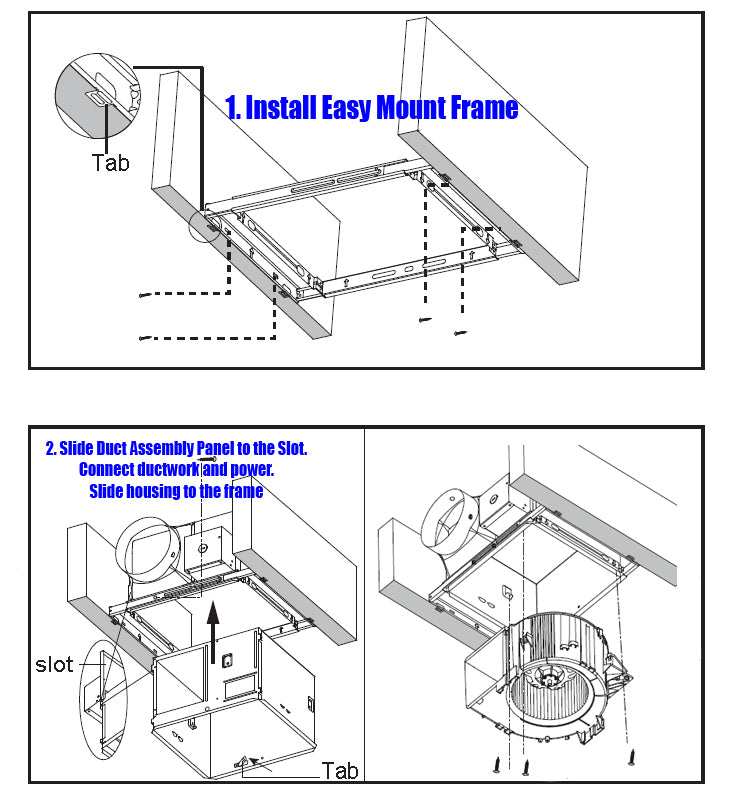 1. Install Easy Mount Frame

Tab

2. Slide Duct Assembly Panel to the Slot.
Connect ductwork and power.
Slide housing to the frame

slot

Tab