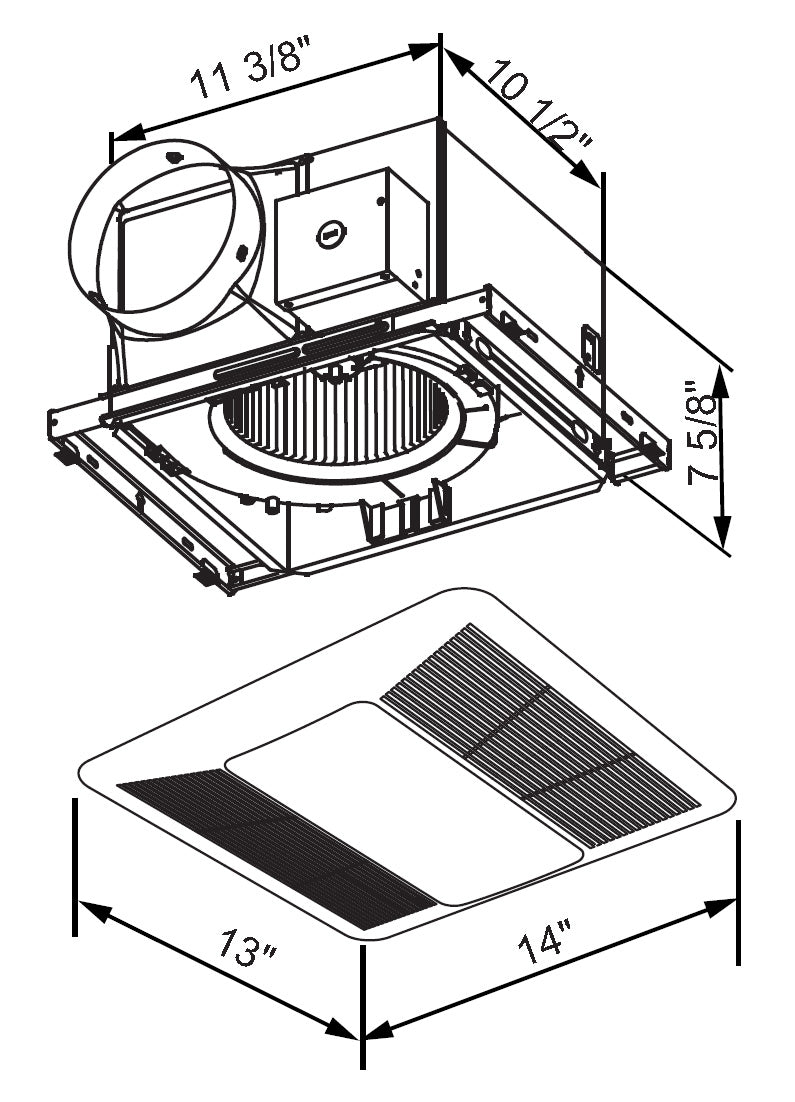 11 3/8"
10 1/2"
7 5/8"
13"
14"