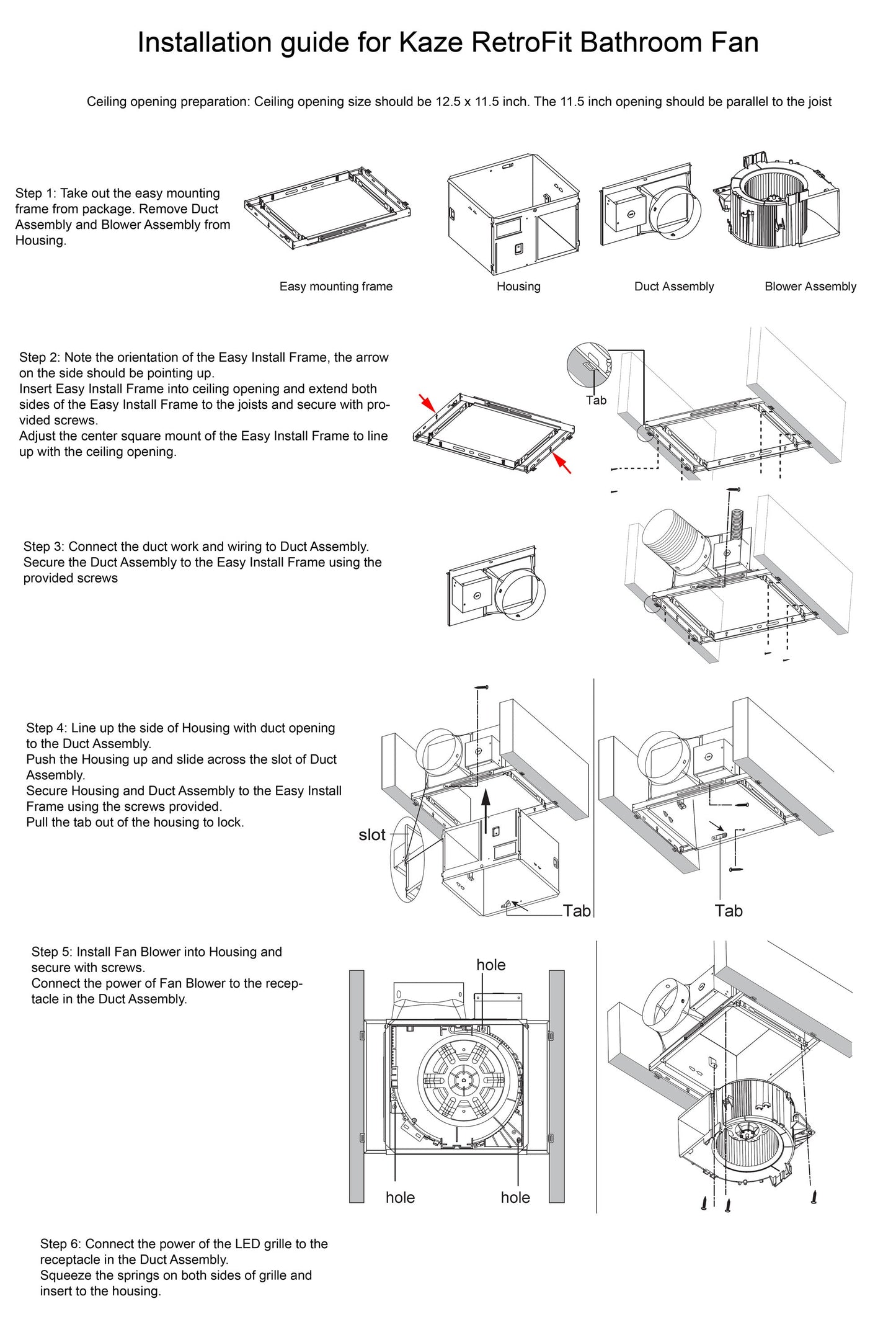 Installation guide for Kaze RetroFit Bathroom Fan

Ceiling opening preparation: Ceiling opening size should be 12.5 x 11.5 inch. The 11.5 inch opening should be parallel to the joist

Step 1: Take out the easy mounting frame from package. Remove Duct Assembly and Blower Assembly from Housing.

Easy mounting frame

Housing

Duct Assembly

Blower Assembly

Step 2: Note the orientation of the Easy Install Frame, the arrow on the side should be pointing up.
Insert Easy Install Frame into ceiling opening and extend both sides of the Easy Install Frame to the joists and secure with provided screws.
Adjust the center square mount of the Easy Install Frame to line up with the ceiling opening.

Tab

Step 3: Connect the duct work and wiring to Duct Assembly. Secure the Duct Assembly to the Easy Install Frame using the provided screws

Step 4: Line up the side of Housing with duct opening to the Duct Assembly.
Push the Housing up and slide across the slot of Duct Assembly.
Secure Housing and Duct Assembly to the Easy Install Frame using the screws provided.
Pull the tab out of the housing to lock.

slot

Tab

Tab

Step 5: Install Fan Blower into Housing and secure with screws.
Connect the power of Fan Blower to the receptacle in the Duct Assembly.

hole

hole

hole

Step 6: Connect the power of the LED grille to the receptacle in the Duct Assembly.
Squeeze the springs on both sides of grille and insert to the housing.