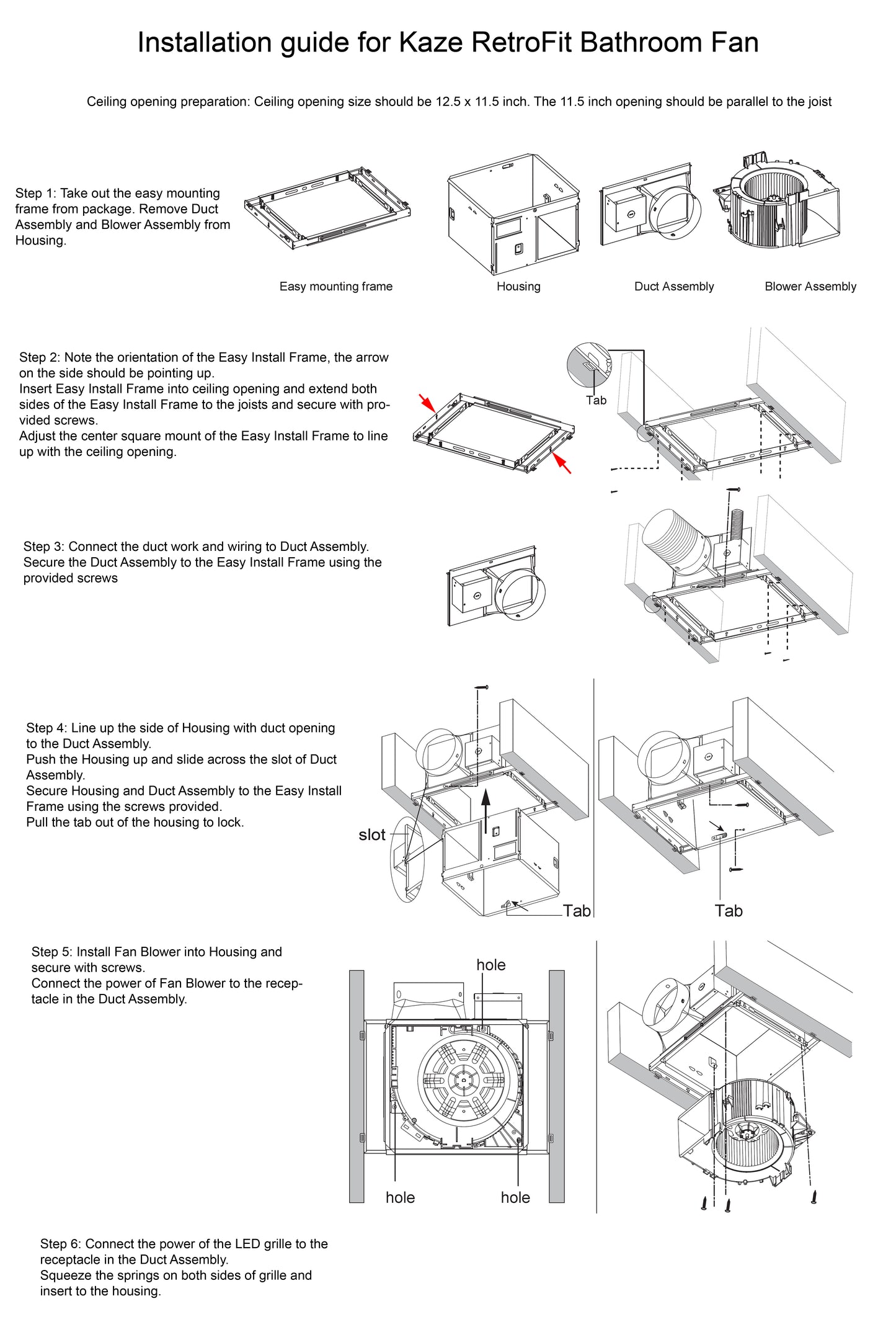 Installation guide for Kaze RetroFit Bathroom Fan

Ceiling opening preparation: Ceiling opening size should be 12.5 x 11.5 inch. The 11.5 inch opening should be parallel to the joist

Step 1: Take out the easy mounting frame from package. Remove Duct Assembly and Blower Assembly from Housing.

Easy mounting frame

Housing

Duct Assembly

Blower Assembly

Step 2: Note the orientation of the Easy Install Frame, the arrow on the side should be pointing up.
Insert Easy Install Frame into ceiling opening and extend both sides of the Easy Install Frame to the joists and secure with provided screws.
Adjust the center square mount of the Easy Install Frame to line up with the ceiling opening.

Tab

Step 3: Connect the duct work and wiring to Duct Assembly. Secure the Duct Assembly to the Easy Install Frame using the provided screws

Step 4: Line up the side of Housing with duct opening to the Duct Assembly.
Push the Housing up and slide across the slot of Duct Assembly.
Secure Housing and Duct Assembly to the Easy Install Frame using the screws provided.
Pull the tab out of the housing to lock.

slot

Tab

Tab

Step 5: Install Fan Blower into Housing and secure with screws.
Connect the power of Fan Blower to the receptacle in the Duct Assembly.

hole

hole

hole

Step 6: Connect the power of the LED grille to the receptacle in the Duct Assembly.
Squeeze the springs on both sides of grille and insert to the housing.